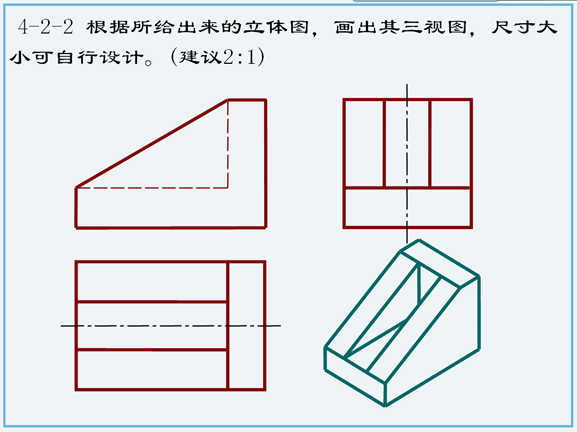 4-2-2 根据所给出来的立体图，画出其三视图，尺寸大小可自行设计。（建议2:1）