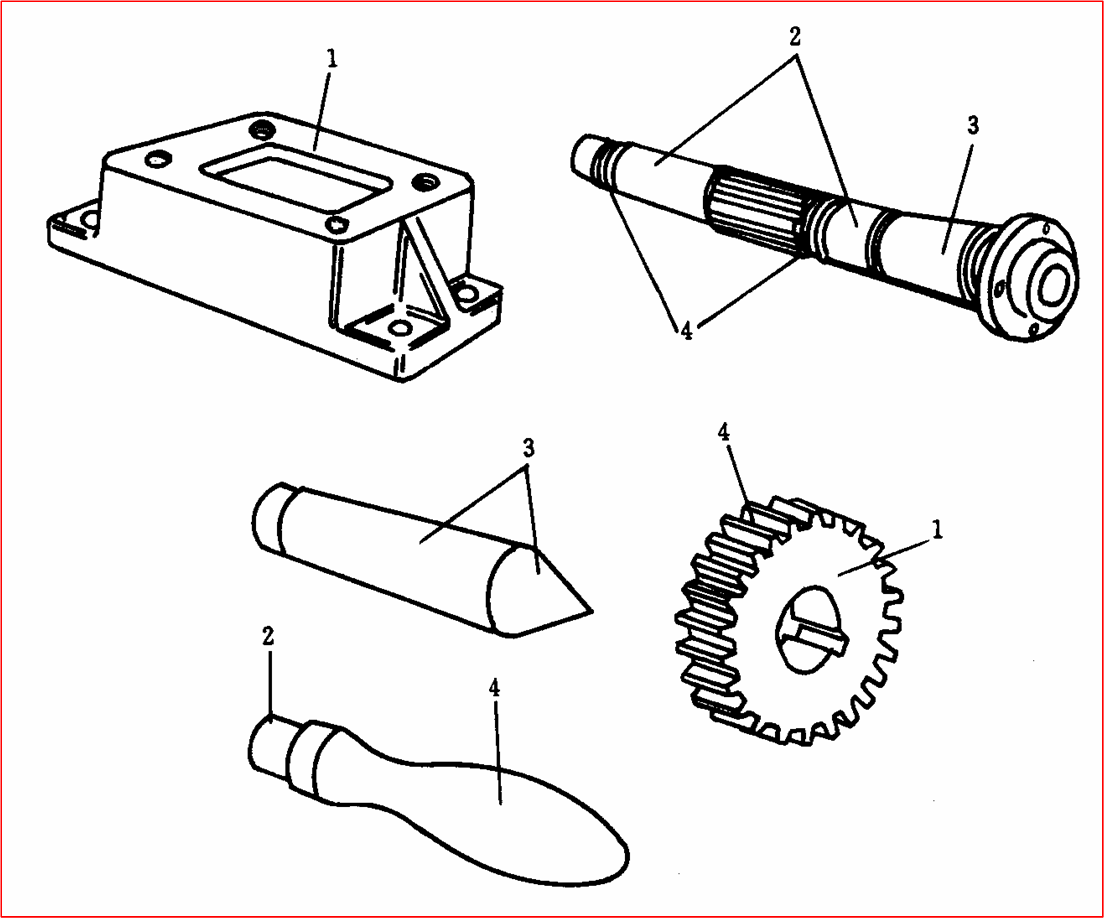 1
2
3
4
3
4
1
2
4