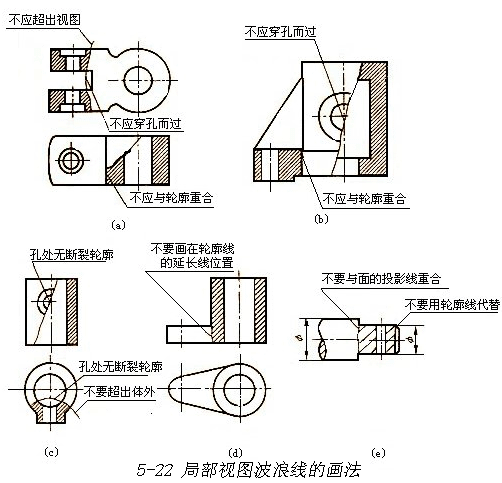 不应超出视图

不应穿孔而过

不应与轮廓重合

(a)

不应穿孔而过

不应与轮廓重合

(b)

孔处无断裂轮廓

孔处无断裂轮廓

不要超出体外

(c)

不要画在轮廓线的延长线位置

(d)

不要与面的投影线重合

不要用轮廓线代替

$\phi$

$\phi$

(e)

5-22 局部视图波浪线的画法