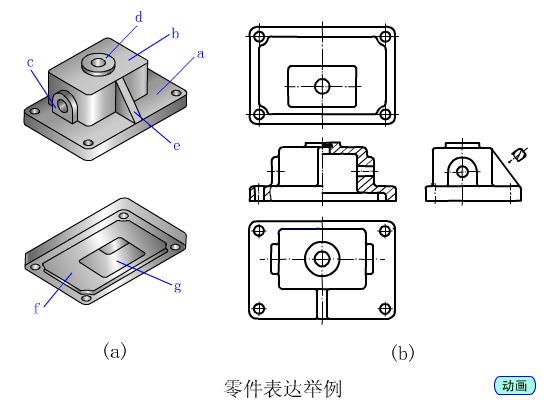 d
b
a
c
e
g
f
(a)
(b)
零件表达举例
动画