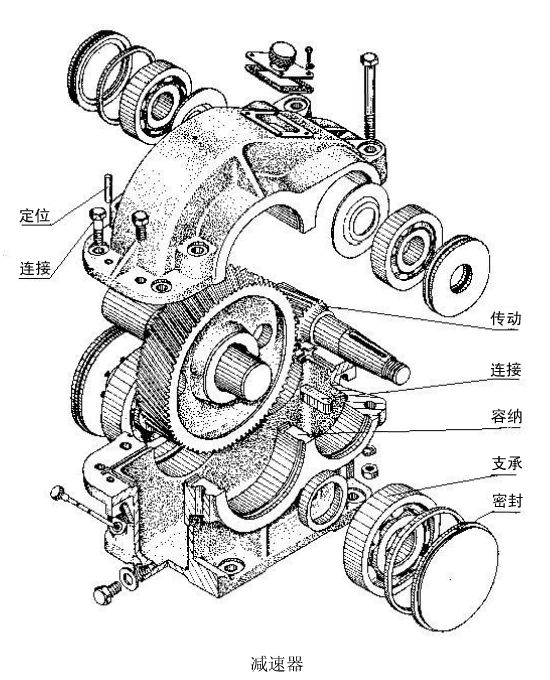 定位

连接

传动

连接

容纳

支承

密封

减速器