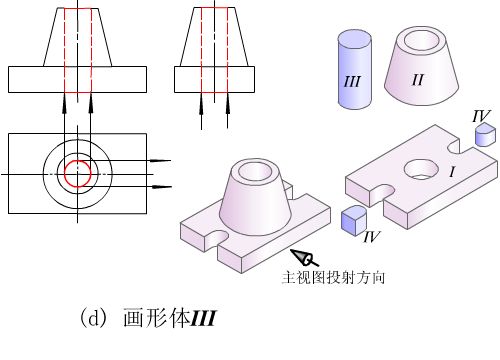 III
II
IV
I
IV
主视图投射方向

(d) 画形体III