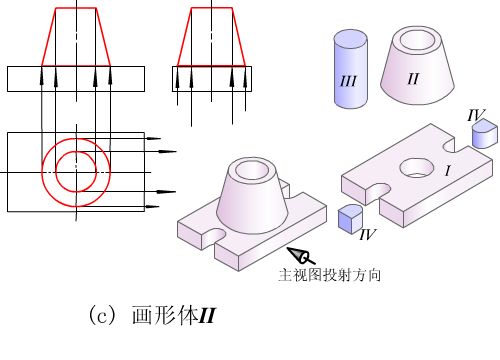 III

II

IV

I

IV

主视图投射方向

(c) 画形体II