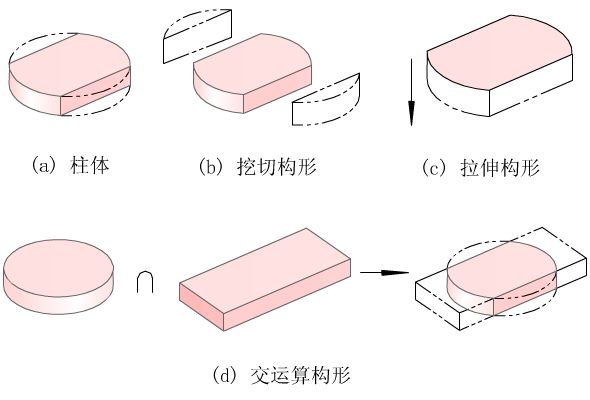 (a) 柱体

(b) 挖切构形

(c) 拉伸构形

$\cap$

(d) 交运算构形