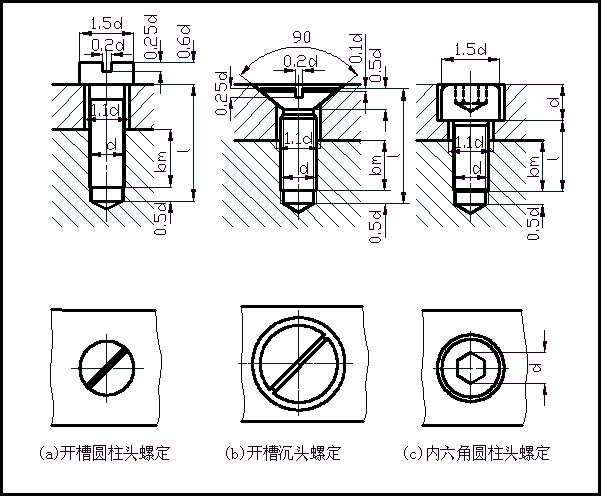 1.5d
0.2d
0.25d
0.6d
1.1d
d
bm
l
0.5d

90
0.2d
0.1d
0.5d
0.25d
1.1d
d
bm
l
0.5d

1.5d
d
1.1d
d
bm
l
0.5d

d

(a)开槽圆柱头螺定

(b)开槽沉头螺定

(c)内六角圆柱头螺定