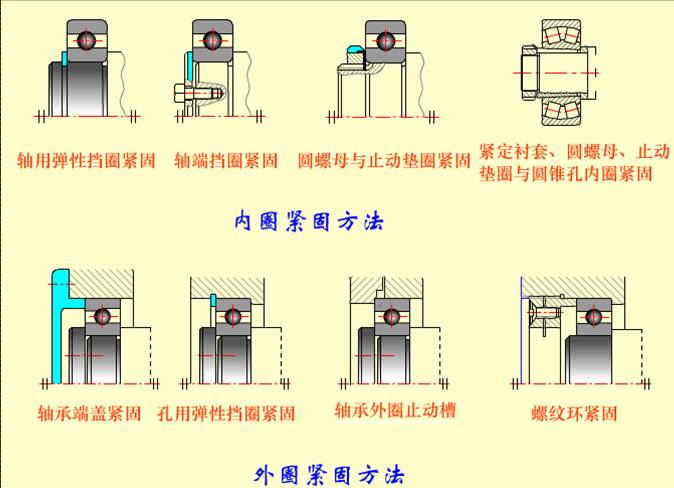 轴用弹性挡圈紧固

轴端挡圈紧固

圆螺母与止动垫圈紧固

紧定衬套、圆螺母、止动垫圈与圆锥孔内圈紧固

内圈紧固方法

轴承端盖紧固

孔用弹性挡圈紧固

轴承外圈止动槽

螺纹环紧固

外圈紧固方法