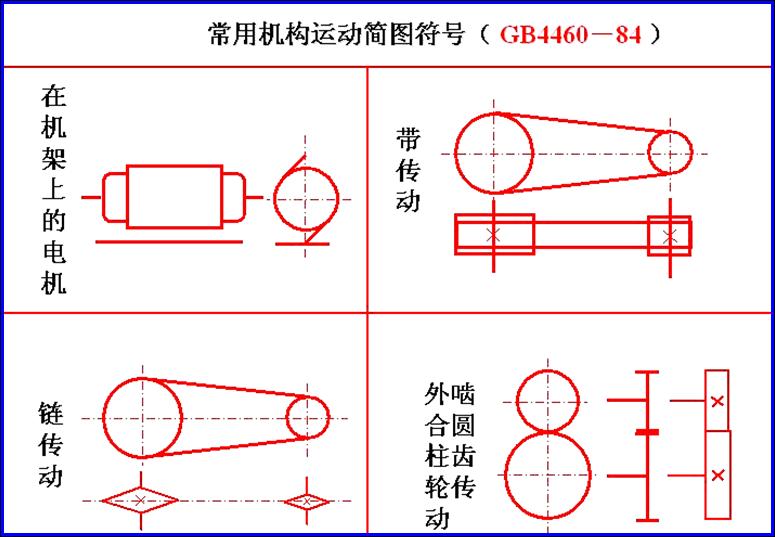 常用机构运动简图符号（GB4460－84）

在机架上的电机

带传动

链传动

外啮合圆柱齿轮传动