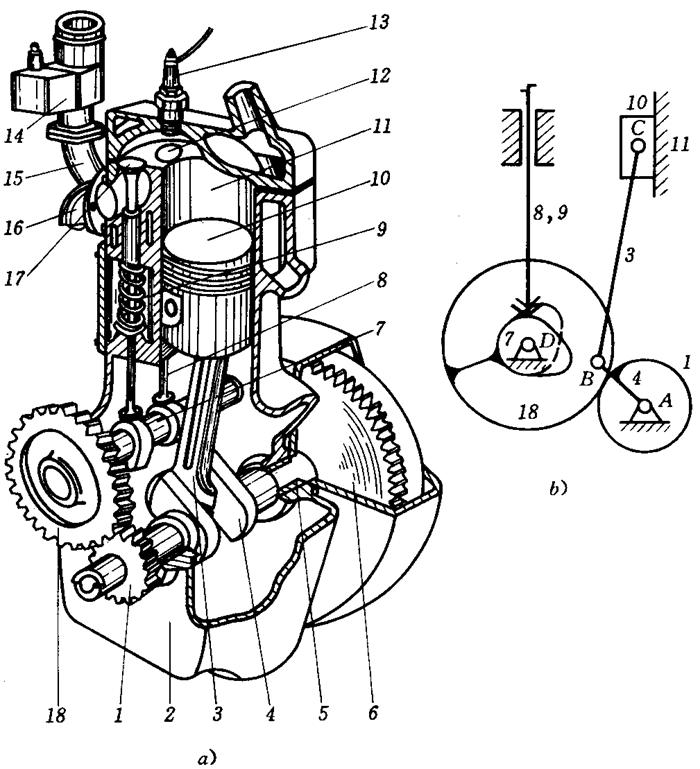 13
12
11
10
9
8
7
14
15
16
17
18
1
2
3
4
5
6
a)

10
C
11
8, 9
3
7
D
B
4
A
1
18
b)