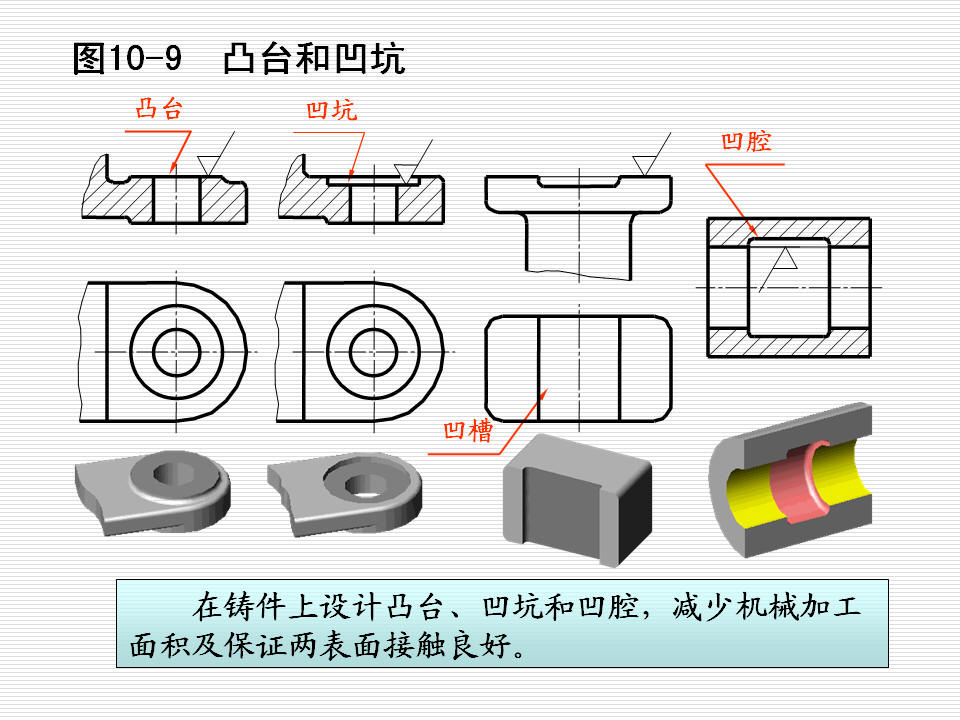 图10-9　凸台和凹坑

凸台

凹坑

凹腔

凹槽

在铸件上设计凸台、凹坑和凹腔，减少机械加工面积及保证两表面接触良好。