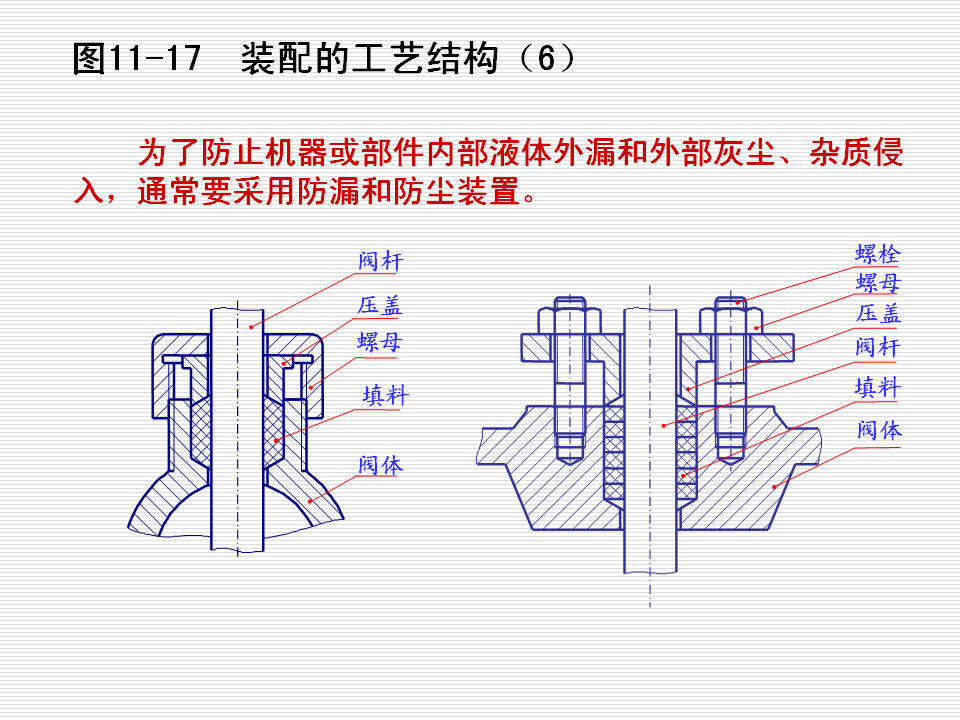 图11-17　装配的工艺结构（6）

为了防止机器或部件内部液体外漏和外部灰尘、杂质侵入，通常要采用防漏和防尘装置。

阀杆
压盖
螺母
填料
阀体

螺栓
螺母
压盖
阀杆
填料
阀体