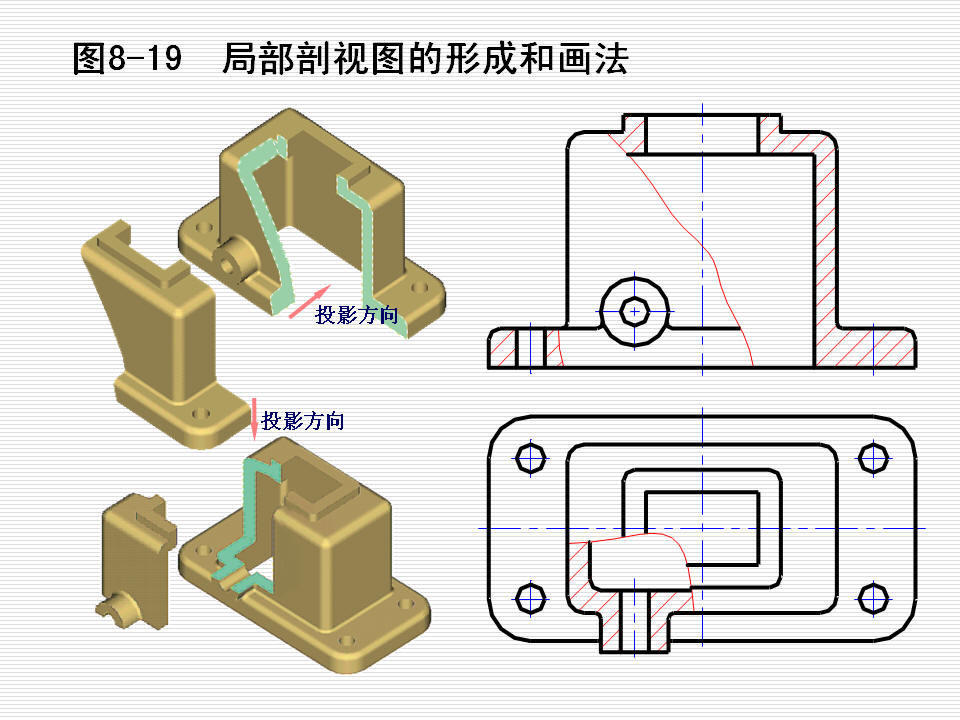 图8-19　局部剖视图的形成和画法

投影方向

投影方向