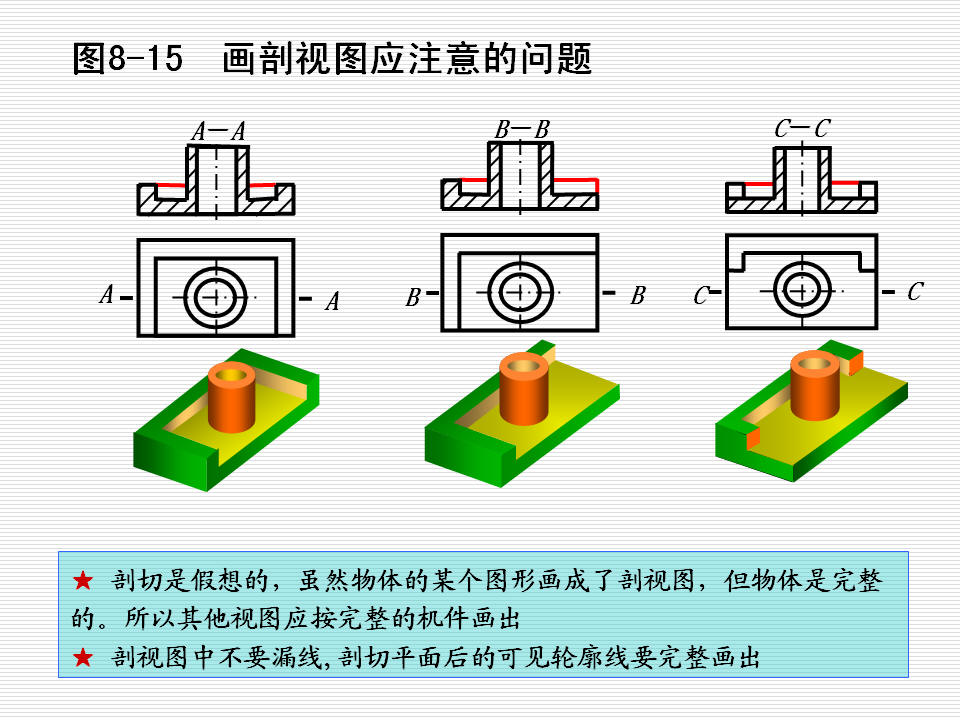 图8-15　画剖视图应注意的问题

A—A

A　A

B—B

B　B

C—C

C　C

★ 剖切是假想的，虽然物体的某个图形画成了剖视图，但物体是完整的。所以其他视图应按完整的机件画出

★ 剖视图中不要漏线，剖切平面后的可见轮廓线要完整画出