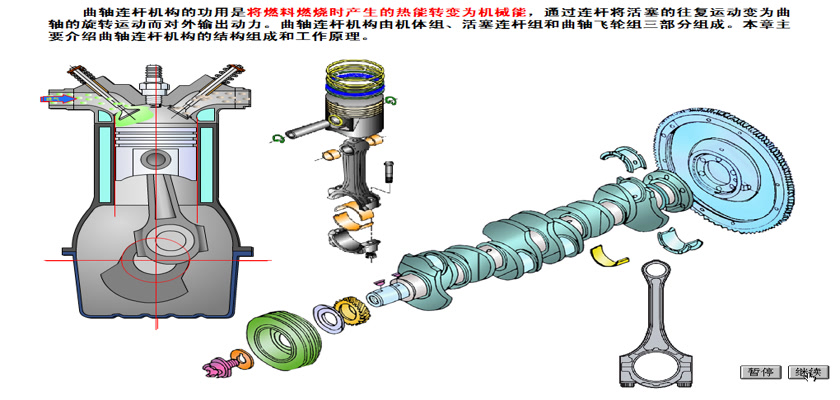 曲轴连杆机构的功用是将燃料燃烧时产生的热能转变为机械能，通过连杆将活塞的往复运动变为曲轴的旋转运动而对外输出动力。曲轴连杆机构由机体组、活塞连杆组和曲轴飞轮组三部分组成。本章主要介绍曲轴连杆机构的结构组成和工作原理。

暂停 继续